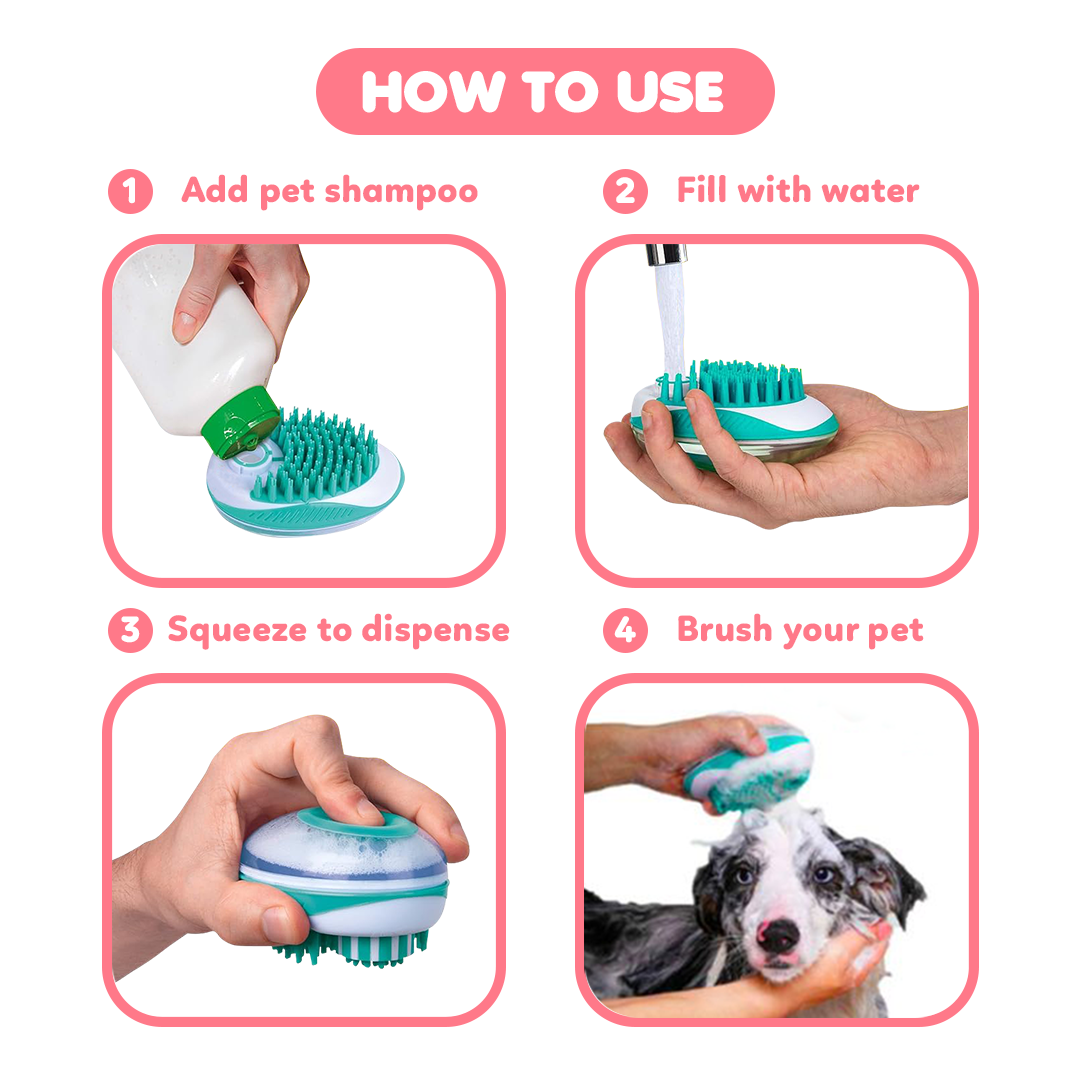 HOW TO USE

1 Add pet shampoo

2 Fill with water

3 Squeeze to dispense

4 Brush your pet